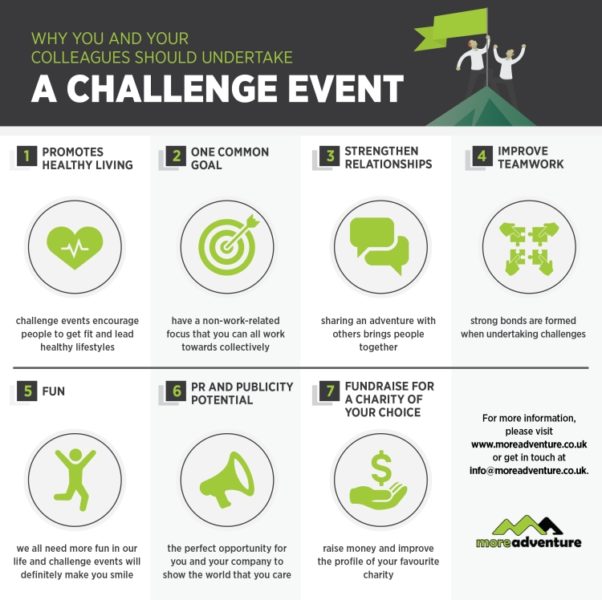 WHY YOU AND YOUR COLLEAGUES SHOULD UNDERTAKE

A CHALLENGE EVENT

1 PROMOTES HEALTHY LIVING

challenge events encourage people to get fit and lead healthy lifestyles

2 ONE COMMON GOAL

have a non-work-related focus that you can all work towards collectively

3 STRENGTHEN RELATIONSHIPS

sharing an adventure with others brings people together

4 IMPROVE TEAMWORK

strong bonds are formed when undertaking challenges

5 FUN

we all need more fun in our life and challenge events will definitely make you smile

6 PR AND PUBLICITY POTENTIAL

the perfect opportunity for you and your company to show the world that you care

7 FUNDRAISE FOR A CHARITY OF YOUR CHOICE

raise money and improve the profile of your favourite charity

For more information, please visit www.moreadventure.co.uk or get in touch at info@moreadventure.co.uk.

moreadventure